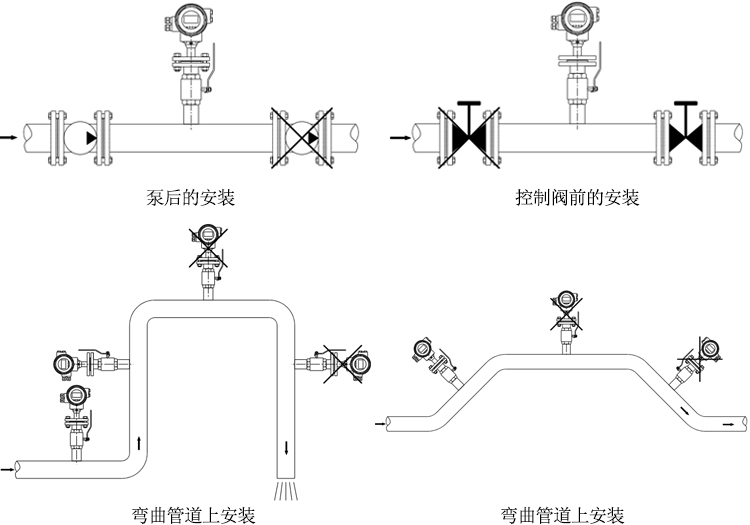 泵后的安装

控制阀前的安装

弯曲管道上安装

弯曲管道上安装